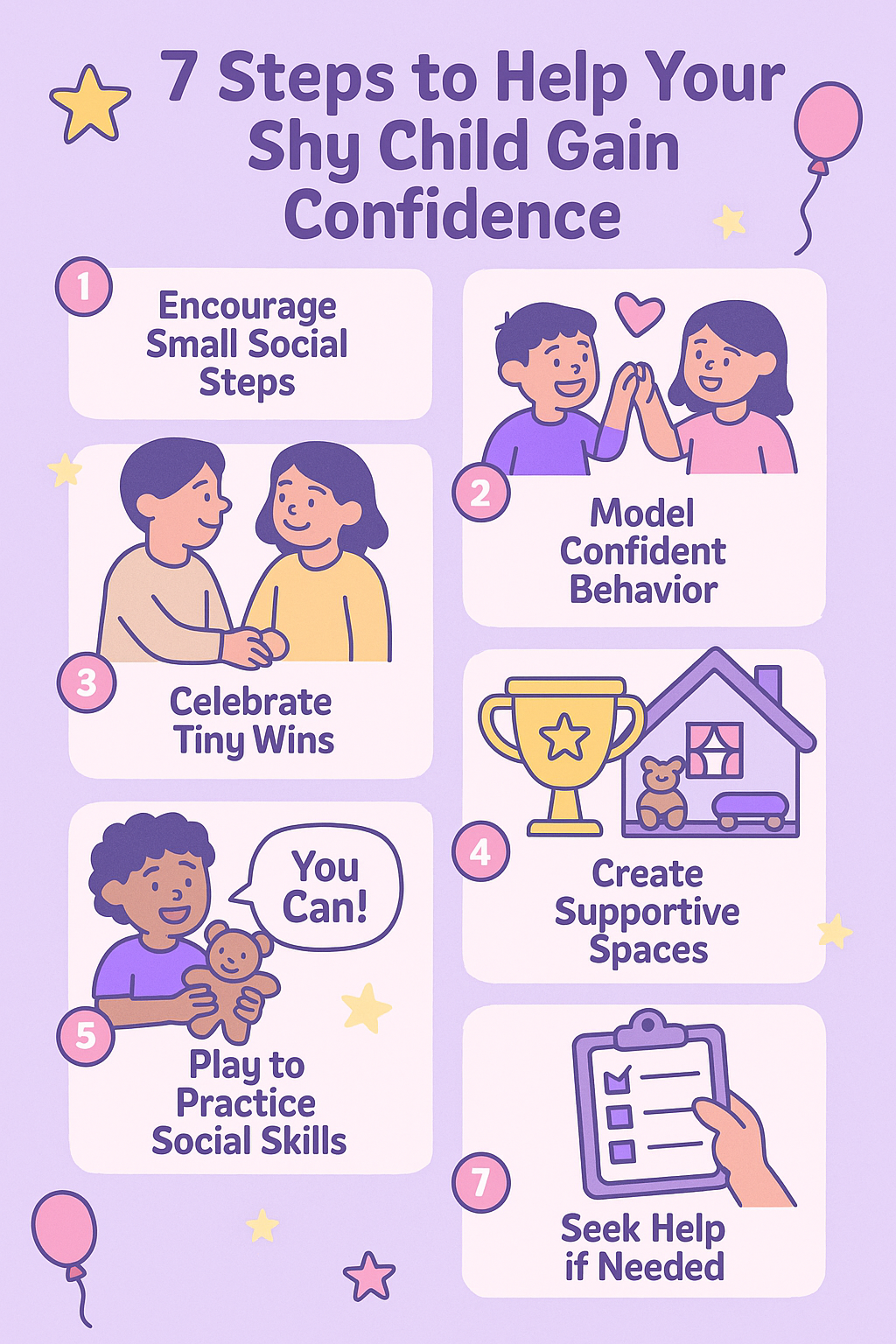 7 Steps to Help Your Shy Child Gain Confidence

1
Encourage Small Social Steps

2
Model Confident Behavior

3
Celebrate Tiny Wins

4
Create Supportive Spaces

You Can!

5
Play to Practice Social Skills

7
Seek Help if Needed